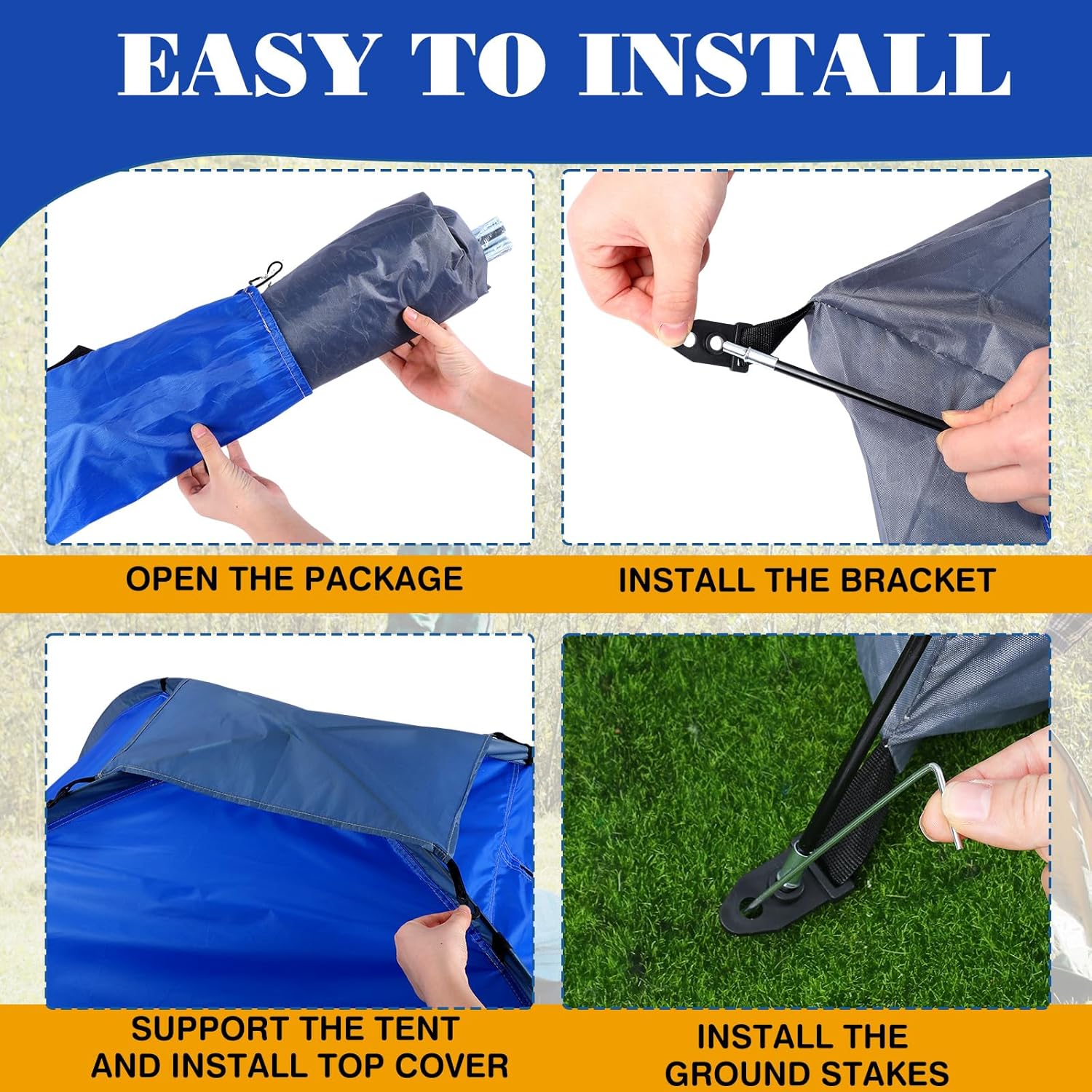 EASY TO INSTALL

OPEN THE PACKAGE

INSTALL THE BRACKET

SUPPORT THE TENT AND INSTALL TOP COVER

INSTALL THE GROUND STAKES